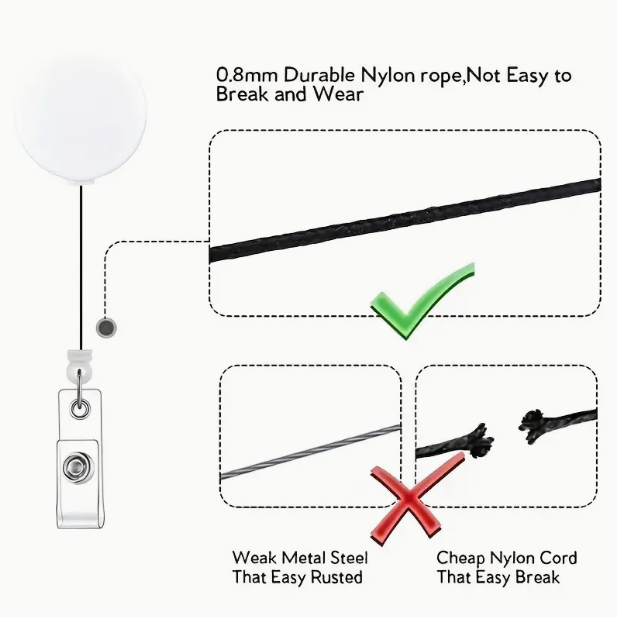 0.8mm Durable Nylon rope,Not Easy to Break and Wear

Weak Metal Steel That Easy Rusted

Cheap Nylon Cord That Easy Break